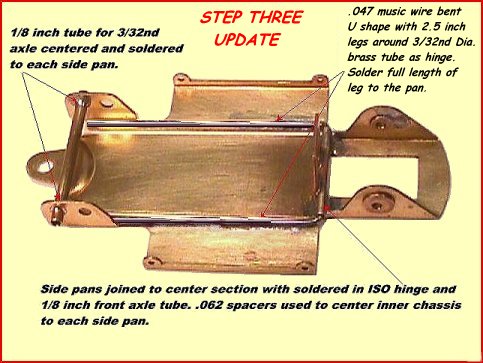 STEP THREE
UPDATE

1/8 inch tube for 3/32nd axle centered and soldered to each side pan.

.047 music wire bent U shape with 2.5 inch legs around 3/32nd Dia. brass tube as hinge. Solder full length of leg to the pan.

Side pans joined to center section with soldered in ISO hinge and 1/8 inch front axle tube. .062 spacers used to center inner chassis to each side pan.