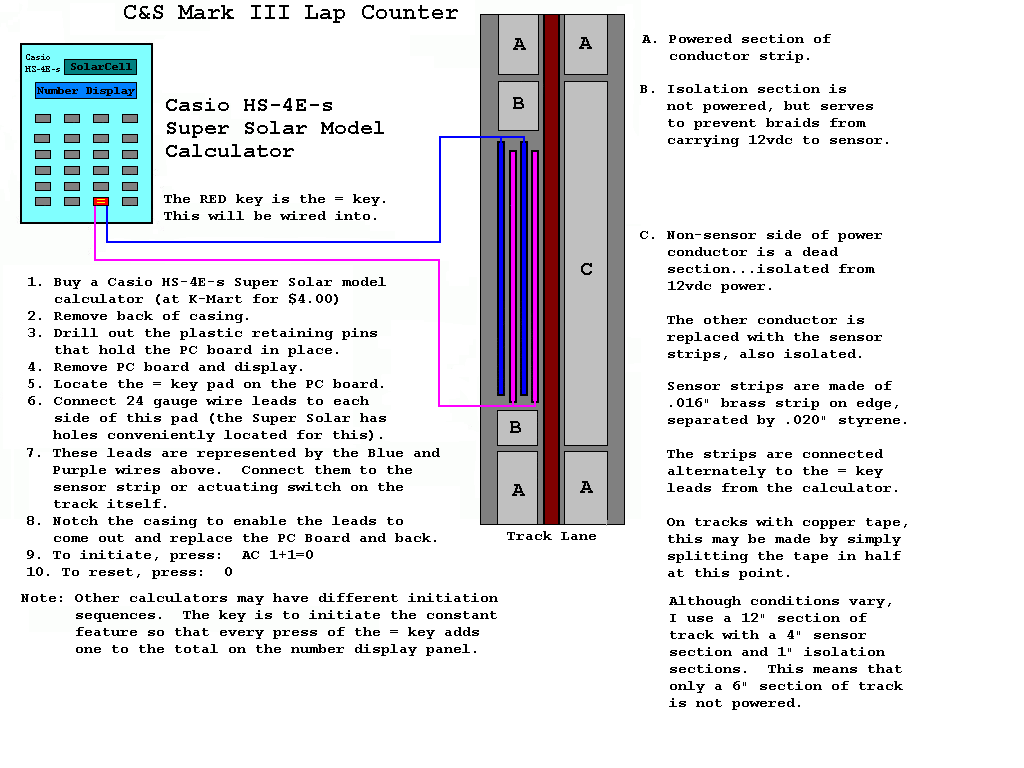 C&S Mark III Lap Counter

Casio HS-4E-s SolarCell

Number Display

Casio HS-4E-s Super Solar Model Calculator

The RED key is the = key. This will be wired into.

1. Buy a Casio HS-4E-s Super Solar model calculator (at K-Mart for $4.00)
2. Remove back of casing.
3. Drill out the plastic retaining pins that hold the PC board in place.
4. Remove PC board and display.
5. Locate the = key pad on the PC board.
6. Connect 24 gauge wire leads to each side of this pad (the Super Solar has holes conveniently located for this).
7. These leads are represented by the Blue and Purple wires above. Connect them to the sensor strip or actuating switch on the track itself.
8. Notch the casing to enable the leads to come out and replace the PC Board and back.
9. To initiate, press: AC 1+1=0
10. To reset, press: 0

Note: Other calculators may have different initiation sequences. The key is to initiate the constant feature so that every press of the = key adds one to the total on the number display panel.

A A
B
C
B
A A
Track Lane

A. Powered section of conductor strip.

B. Isolation section is not powered, but serves to prevent braids from carrying 12vdc to sensor.

C. Non-sensor side of power conductor is a dead section...isolated from 12vdc power.

The other conductor is replaced with the sensor strips, also isolated.

Sensor strips are made of .016" brass strip on edge, separated by .020" styrene.

The strips are connected alternately to the = key leads from the calculator.

On tracks with copper tape, this may be made by simply splitting the tape in half at this point.

Although conditions vary, I use a 12" section of track with a 4" sensor section and 1" isolation sections. This means that only a 6" section of track is not powered.